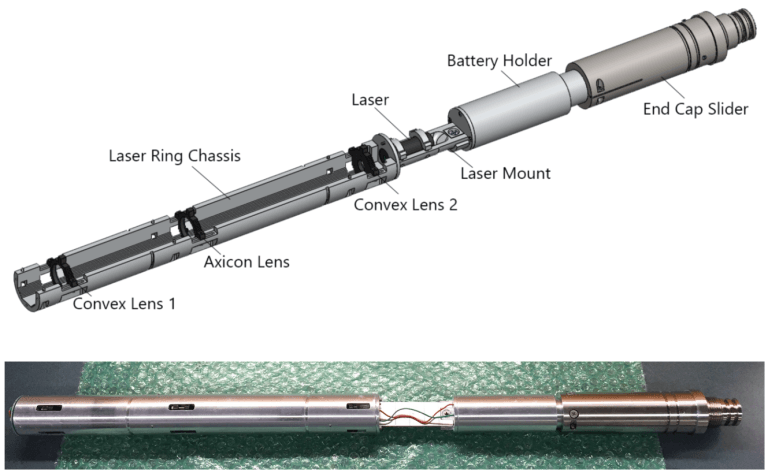 Battery Holder

Laser

End Cap Slider

Laser Ring Chassis

Laser Mount

Convex Lens 2

Axicon Lens

Convex Lens 1